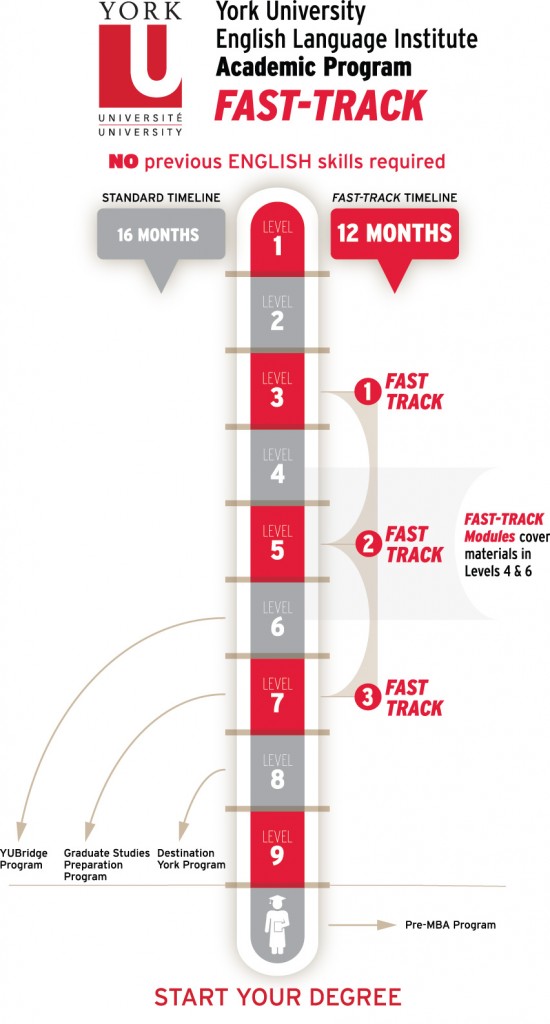 YORK U UNIVERSITÉ UNIVERSITY

York University
English Language Institute
Academic Program
FAST-TRACK

NO previous ENGLISH skills required

STANDARD TIMELINE
16 MONTHS

FAST-TRACK TIMELINE
12 MONTHS

LEVEL 1
LEVEL 2
LEVEL 3
LEVEL 4
LEVEL 5
LEVEL 6
LEVEL 7
LEVEL 8
LEVEL 9

1 FAST TRACK
2 FAST TRACK
3 FAST TRACK

FAST-TRACK Modules cover materials in Levels 4 & 6

YUBridge Program
Graduate Studies Preparation Program
Destination York Program

Pre-MBA Program

START YOUR DEGREE